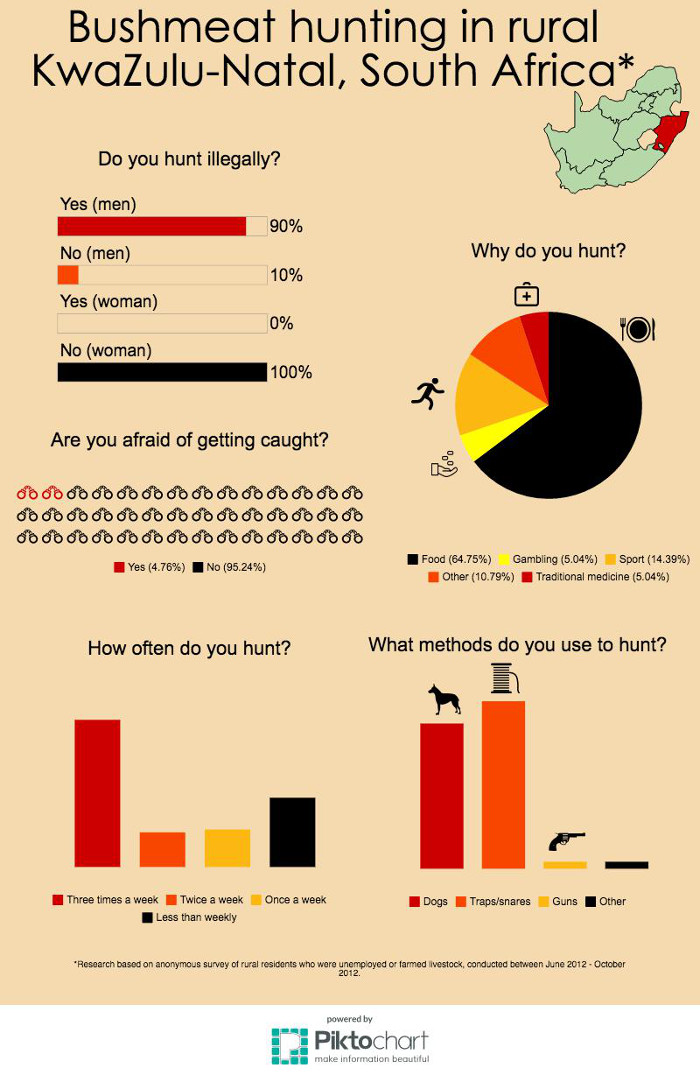 Bushmeat hunting in rural KwaZulu-Natal, South Africa*

Do you hunt illegally?

Yes (men)
90%
No (men)
10%
Yes (woman)
0%
No (woman)
100%

Why do you hunt?

Are you afraid of getting caught?

Yes (4.76%) No (95.24%)

Food (64.75%) Gambling (5.04%) Sport (14.39%) Other (10.79%) Traditional medicine (5.04%)

How often do you hunt?

Three times a week Twice a week Once a week Less than weekly

What methods do you use to hunt?

Dogs Traps/snares Guns Other

*Research based on anonymous survey of rural residents who were unemployed or farmed livestock, conducted between June 2012 - October 2012.

powered by
Piktochart
make information beautiful